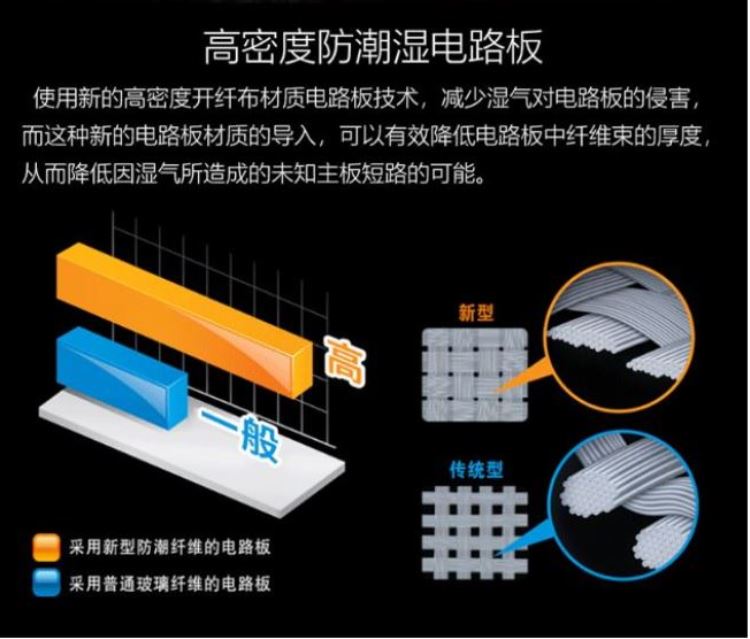 高密度防潮湿电路板

使用新的高密度开纤布材质电路板技术，减少湿气对电路板的侵害，而这种新的电路板材质的导入，可以有效降低电路板中纤维束的厚度，从而降低因湿气所造成的未知主板短路的可能。

高

一般

新型

传统型

采用新型防潮纤维的电路板

采用普通玻璃纤维的电路板