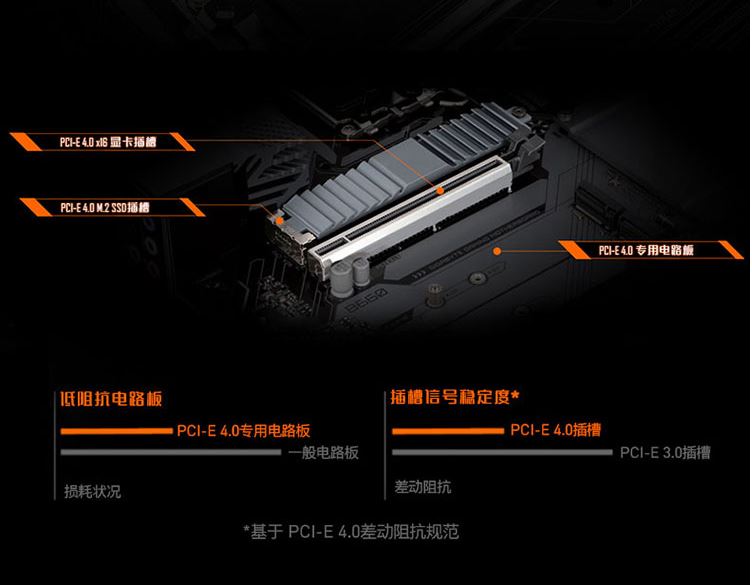 PCI-E 4.0 x16 显卡插槽

PCI-E 4.0 M.2 SSD插槽

PCI-E 4.0 专用电路板

B550

低阻抗电路板

PCI-E 4.0专用电路板

一般电路板

损耗状况

插槽信号稳定度*

PCI-E 4.0插槽

PCI-E 3.0插槽

差动阻抗

*基于 PCI-E 4.0差动阻抗规范