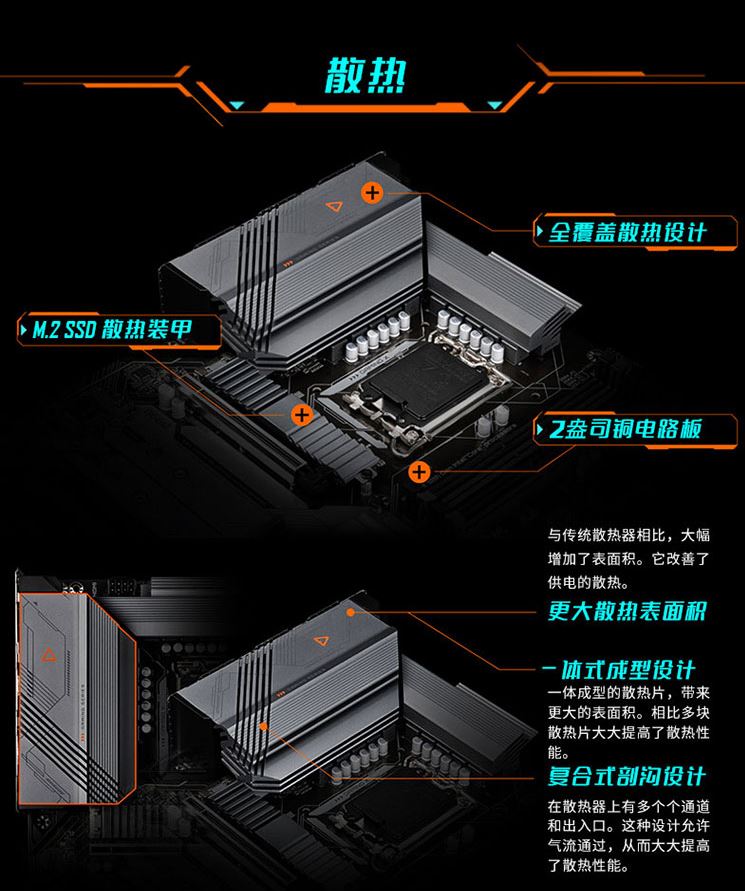 散热

全覆盖散热设计

M.2 SSD 散热装甲

2盎司铜电路板

与传统散热器相比，大幅增加了表面积。它改善了供电的散热。

更大散热表面积

一体式成型设计

一体成型的散热片，带来更大的表面积。相比多块散热片大大提高了散热性能。

复合式剖沟设计

在散热器上有多个个通道和出入口。这种设计允许气流通过，从而大大提高了散热性能。